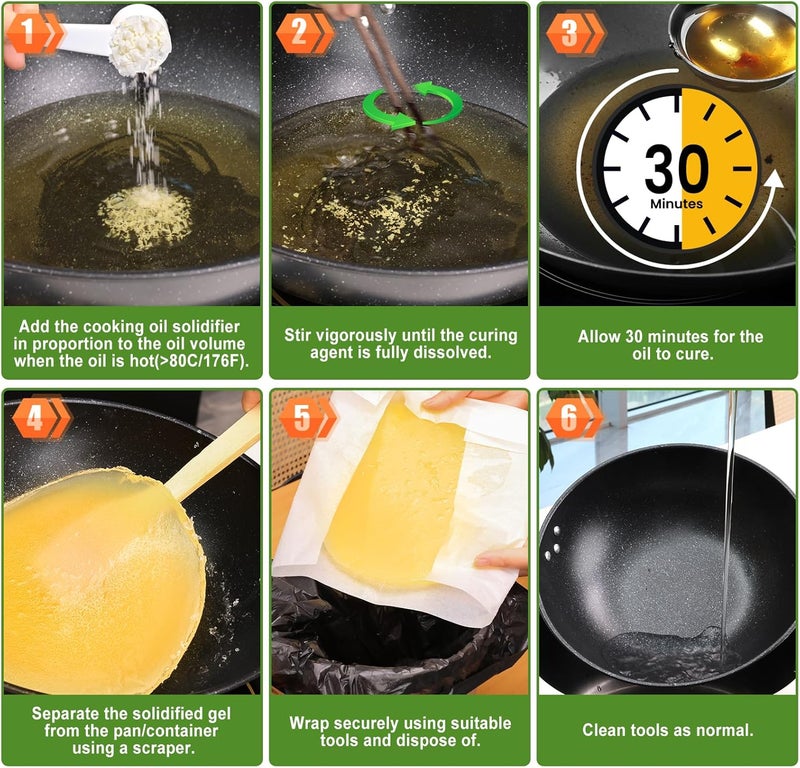 1

Add the cooking oil solidifier in proportion to the oil volume when the oil is hot(>80C/176F).

2

Stir vigorously until the curing agent is fully dissolved.

3

30
Minutes

Allow 30 minutes for the oil to cure.

4

Separate the solidified gel from the pan/container using a scraper.

5

Wrap securely using suitable tools and dispose of.

6

Clean tools as normal.